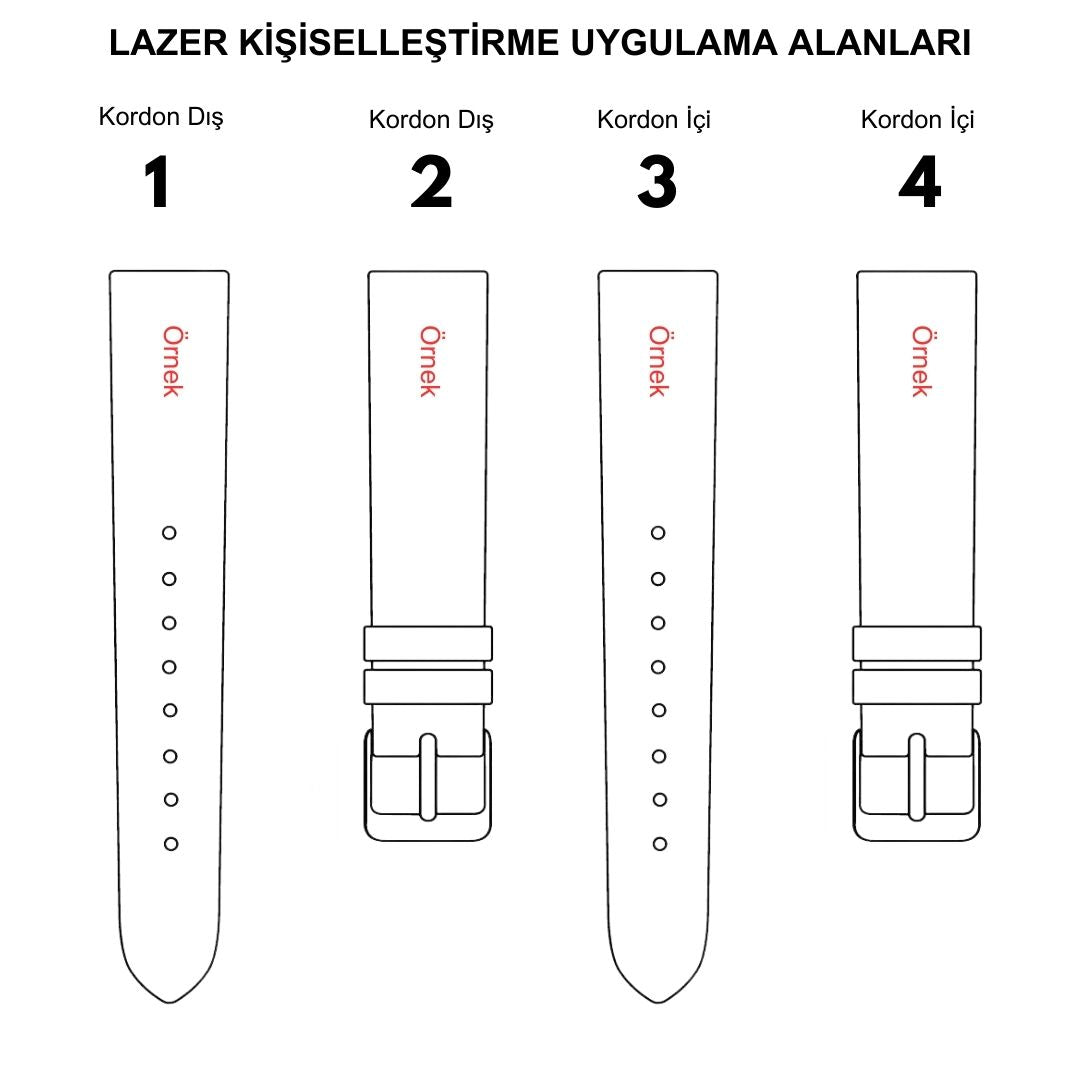 LAZER KİŞİSELLEŞTİRME UYGULAMA ALANLARI

Kordon Dış
1
Örnek

Kordon Dış
2
Örnek

Kordon İçi
3
Örnek

Kordon İçi
4
Örnek